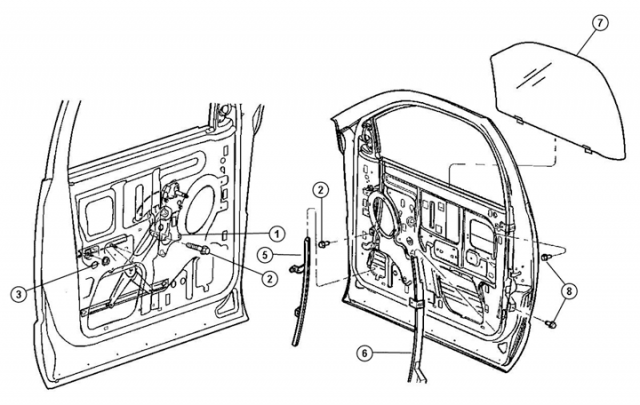 7
2
1
5
2
3
8
6